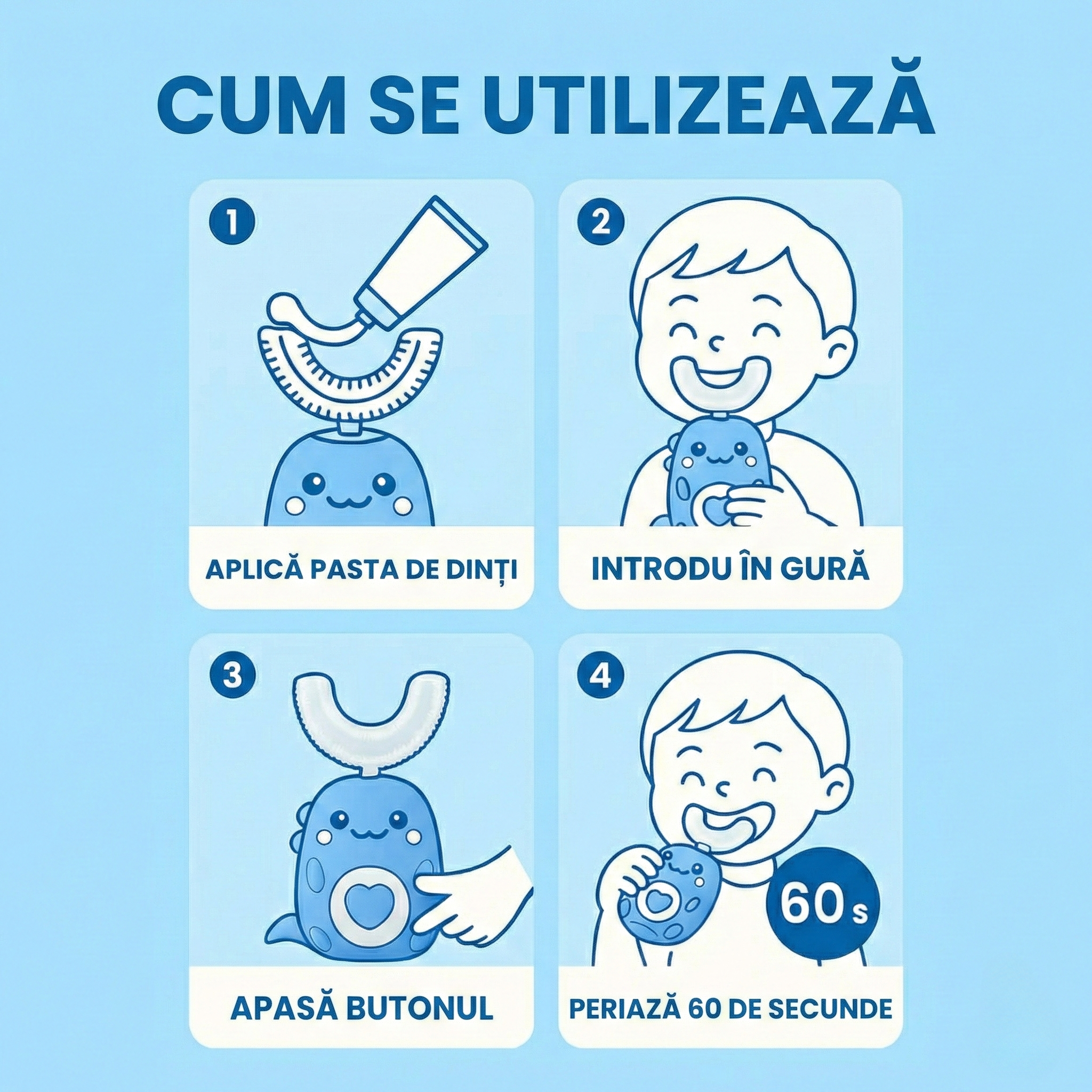 CUM SE UTILIZEAZĂ

1

APLICĂ PASTA DE DINȚI

2

INTRODU ÎN GURĂ

3

APASĂ BUTONUL

4

60 s

PERIAZĂ 60 DE SECUNDE